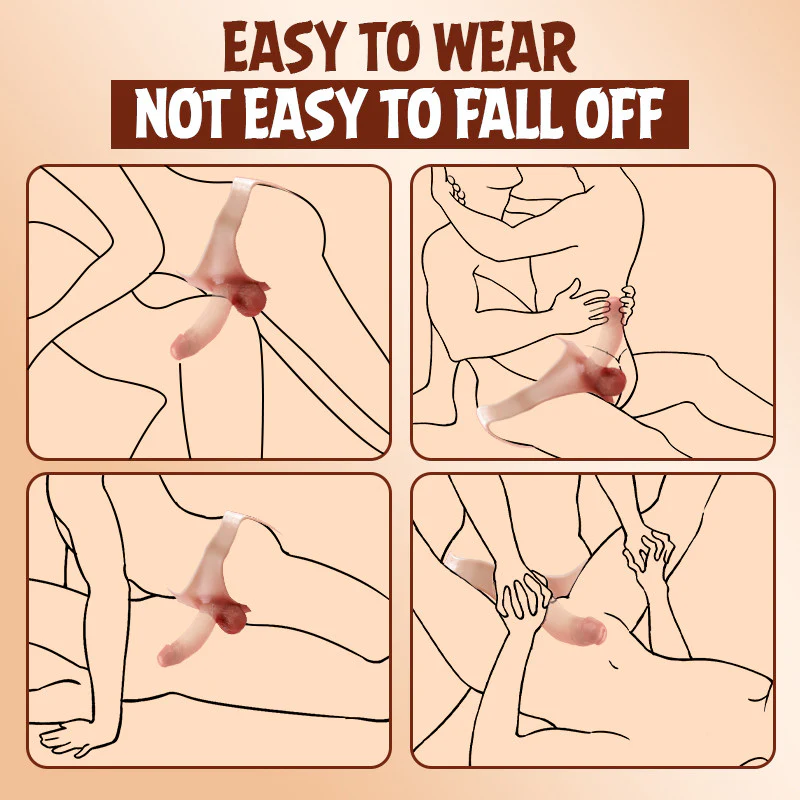 EASY TO WEAR
NOT EASY TO FALL OFF