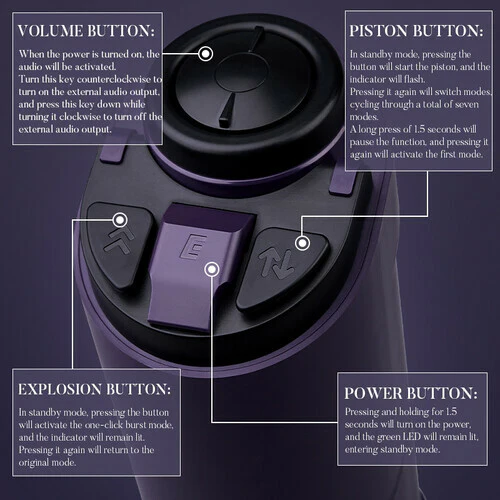 VOLUME BUTTON:

When the power is turned on, the audio will be activated.
Turn this key counterclockwise to turn on the external audio output, and press this key down while turning it clockwise to turn off the external audio output.

PISTON BUTTON:

In standby mode, pressing the button will start the piston, and the indicator will flash.
Pressing it again will switch modes, cycling through a total of seven modes.
A long press of 1.5 seconds will pause the function, and pressing it again will activate the first mode.

E

EXPLOSION BUTTON:

In standby mode, pressing the button will activate the one-click burst mode, and the indicator will remain lit.
Pressing it again will return to the original mode.

POWER BUTTON:

Pressing and holding for 1.5 seconds will turn on the power, and the green LED will remain lit, entering standby mode.