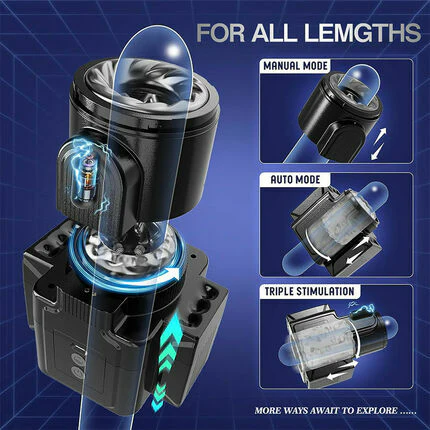 FOR ALL LEMGTHS

MANUAL MODE

AUTO MODE

TRIPLE STIMULATION

MORE WAYS AWAIT TO EXPLORE ......