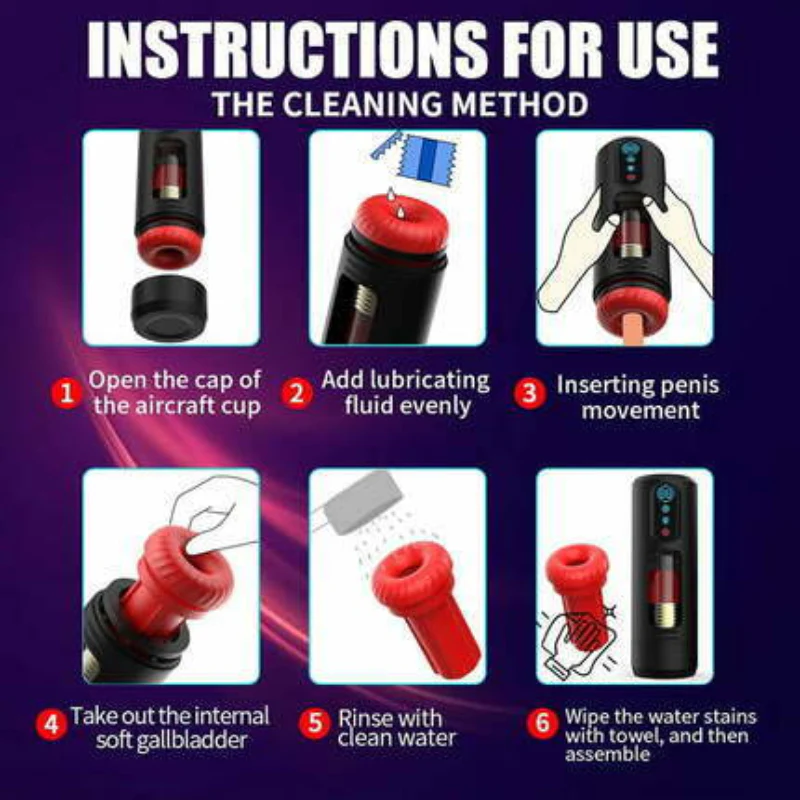 INSTRUCTIONS FOR USE
THE CLEANING METHOD

1 Open the cap of the aircraft cup

2 Add lubricating fluid evenly

3 Inserting penis movement

4 Take out the internal soft gallbladder

5 Rinse with clean water

6 Wipe the water stains with towel, and then assemble