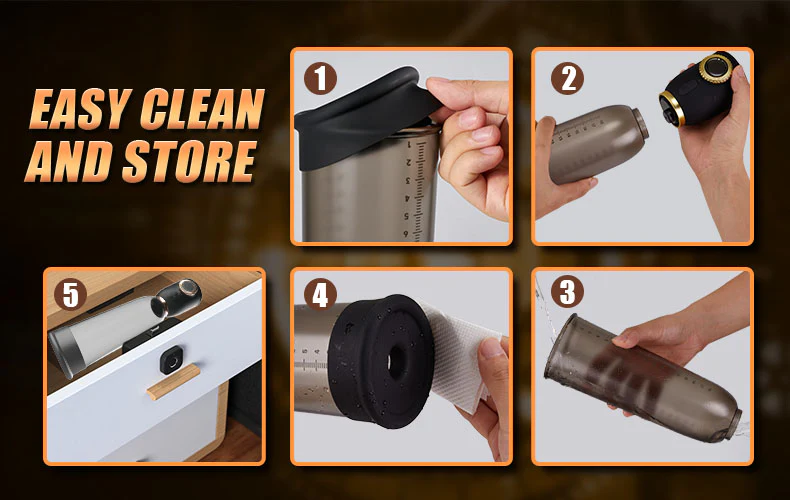 EASY CLEAN AND STORE

1

2

5

4

3