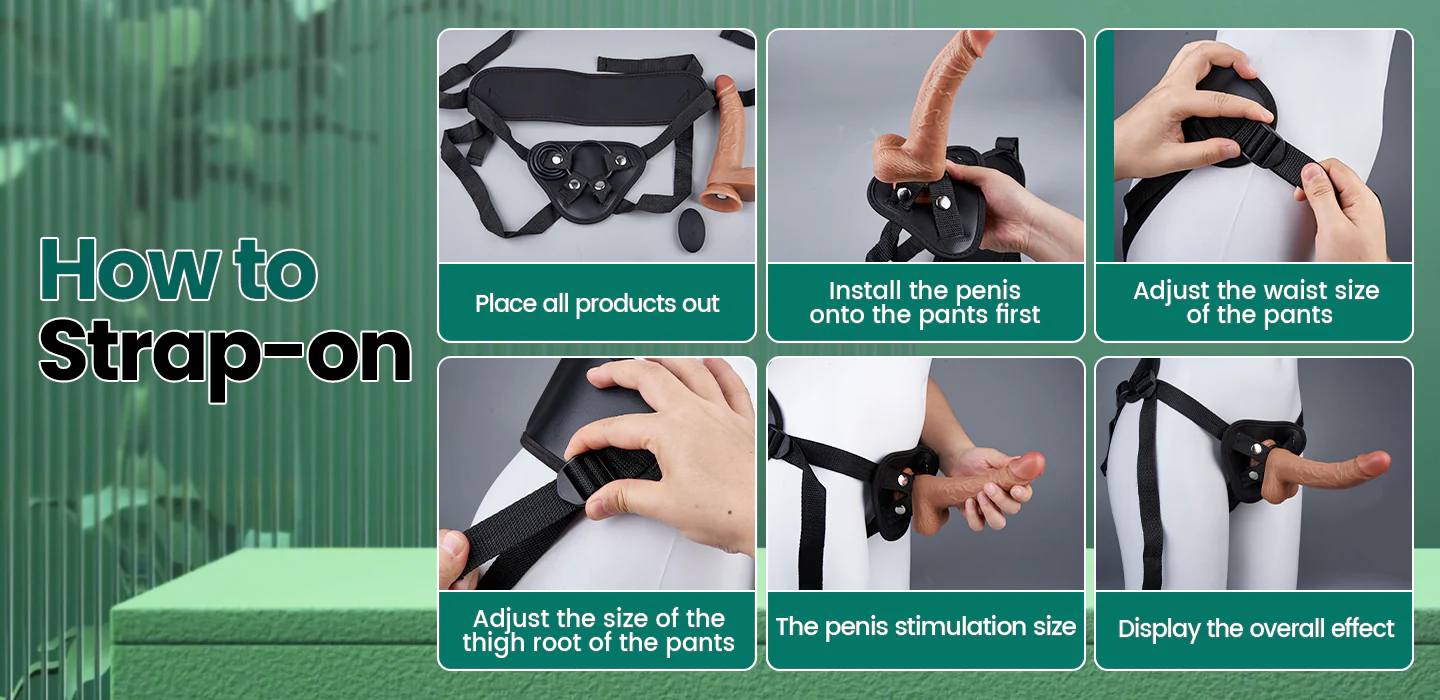 How to Strap-on

Place all products out

Install the penis onto the pants first

Adjust the waist size of the pants

Adjust the size of the thigh root of the pants

The penis stimulation size

Display the overall effect