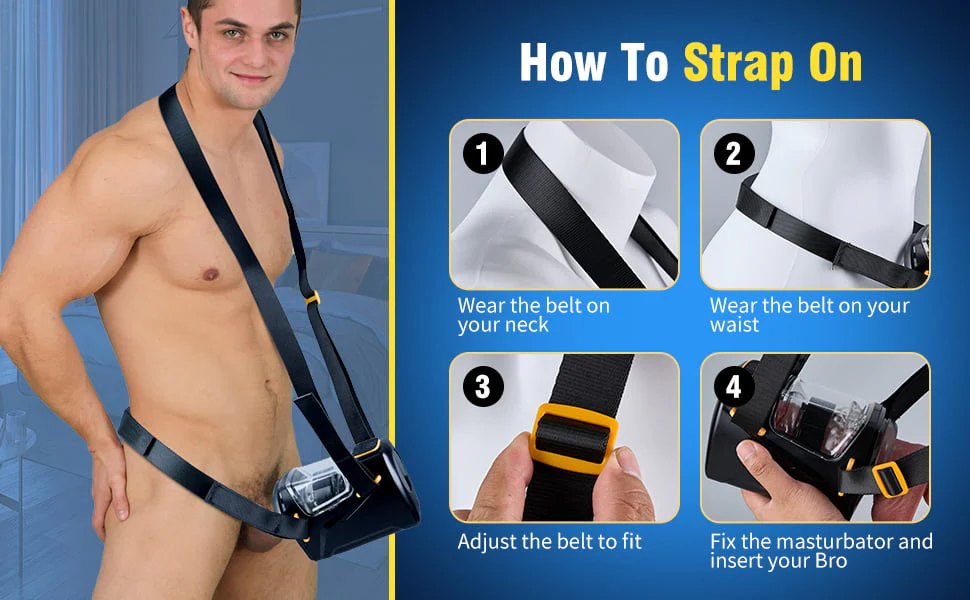 How To Strap On

1
Wear the belt on your neck

2
Wear the belt on your waist

3
Adjust the belt to fit

4
Fix the masturbator and insert your Bro