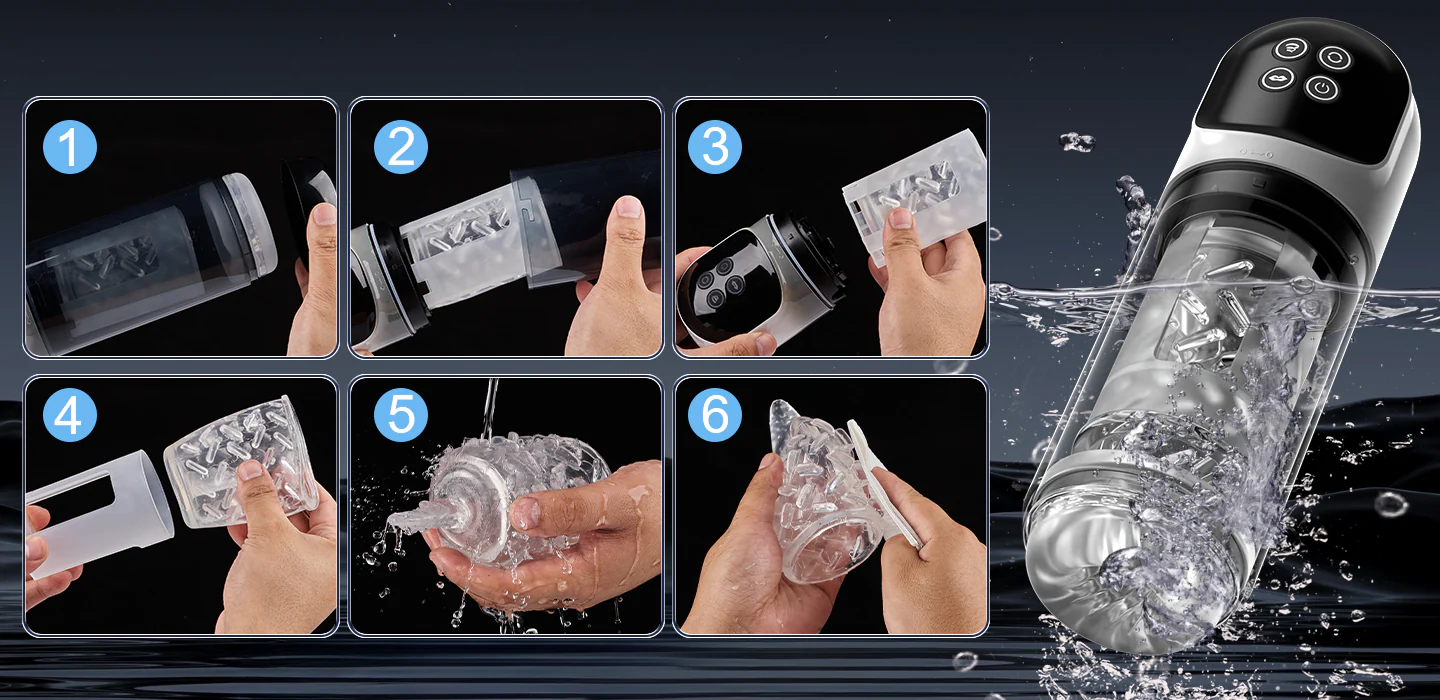 1
2
3
4
5
6