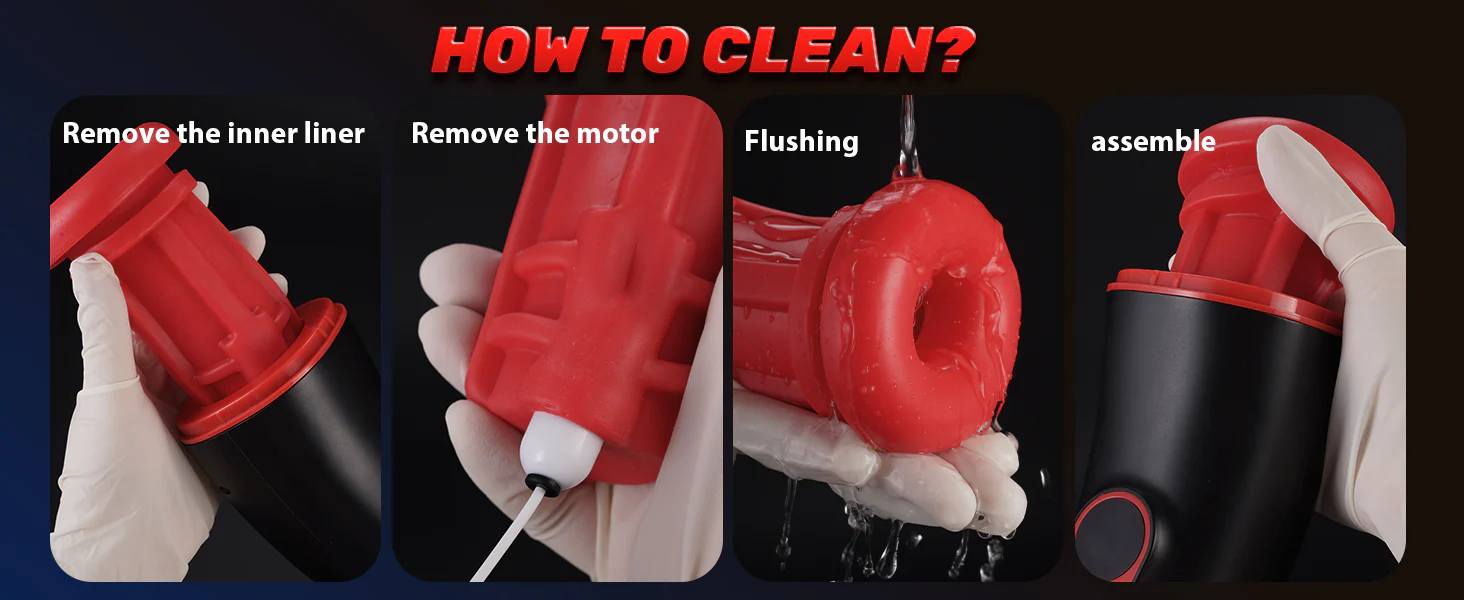 HOW TO CLEAN?

Remove the inner liner

Remove the motor

Flushing

assemble