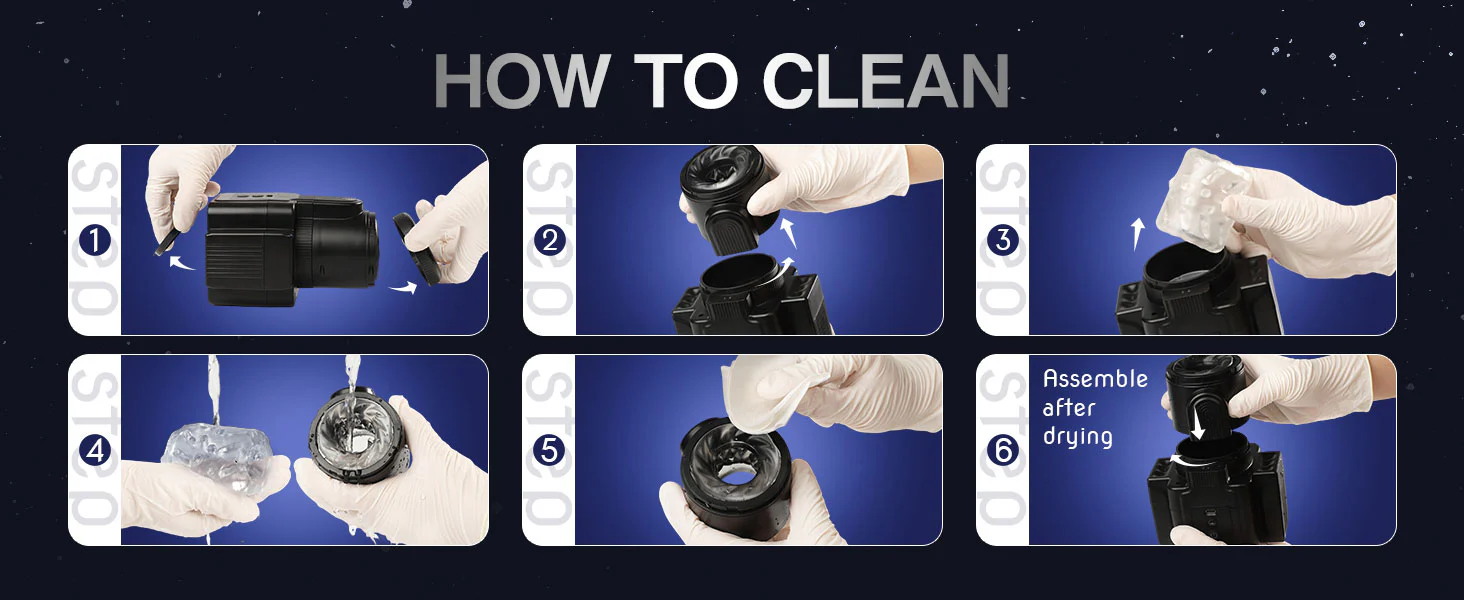 HOW TO CLEAN

STEP 1

STEP 2

STEP 3

STEP 4

STEP 5

STEP 6
Assemble after drying